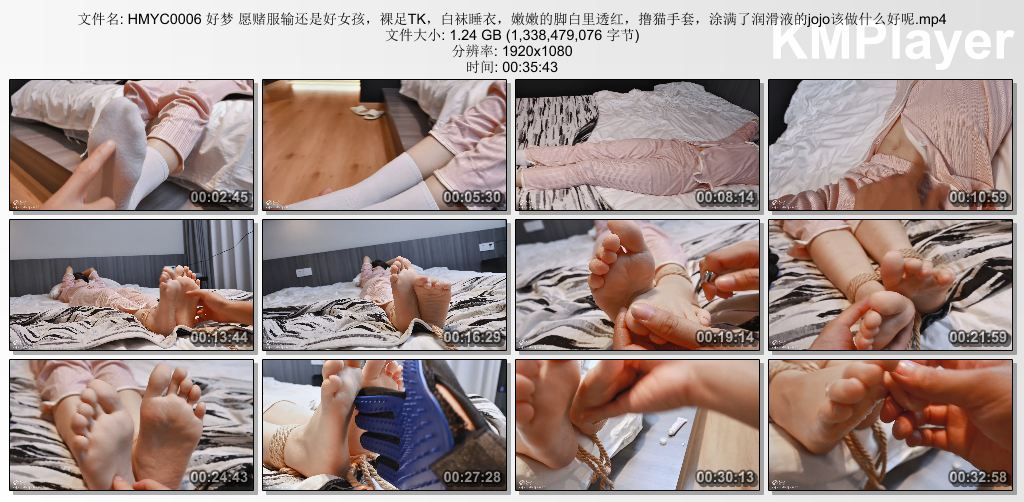 文件名: HMYC0006 好梦 愿赌服输还是好女孩，裸足TK，白袜睡衣，嫩嫩的脚白里透红，撸猫手套，涂满了润滑液的jojo该做什么好呢.mp4
文件大小: 1.24 GB (1,338,479,076 字节)
分辨率: 1920x1080
时间: 00:35:43

KMPlayer

00:02:45
00:05:30
00:08:14
00:10:59
00:13:44
00:16:29
00:19:14
00:21:59
00:24:43
00:27:28
00:30:13
00:32:58