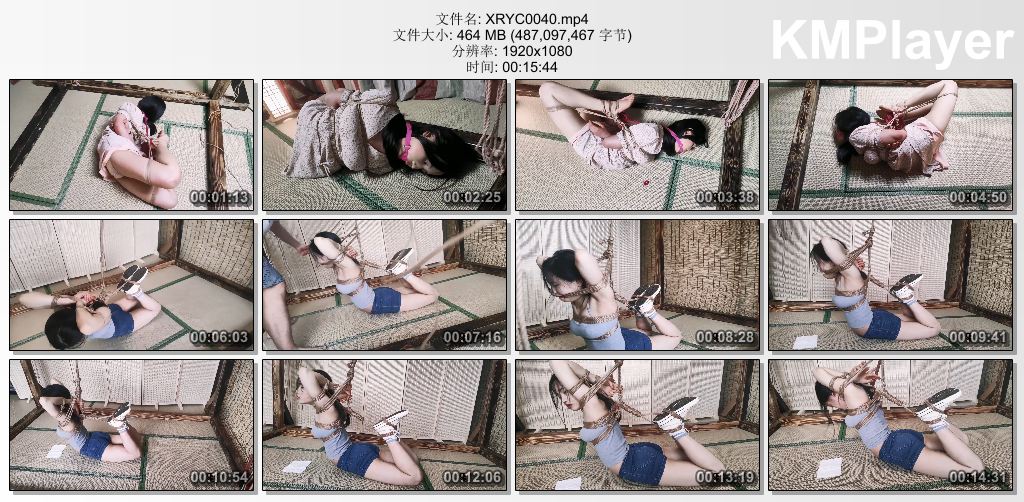 文件名: XRYC0040.mp4
文件大小: 464 MB (487,097,467 字节)
分辨率: 1920x1080
时间: 00:15:44

KMPlayer

00:01:13
00:02:25
00:03:38
00:04:50
00:06:03
00:07:16
00:08:28
00:09:41
00:10:54
00:12:06
00:13:19
00:14:31