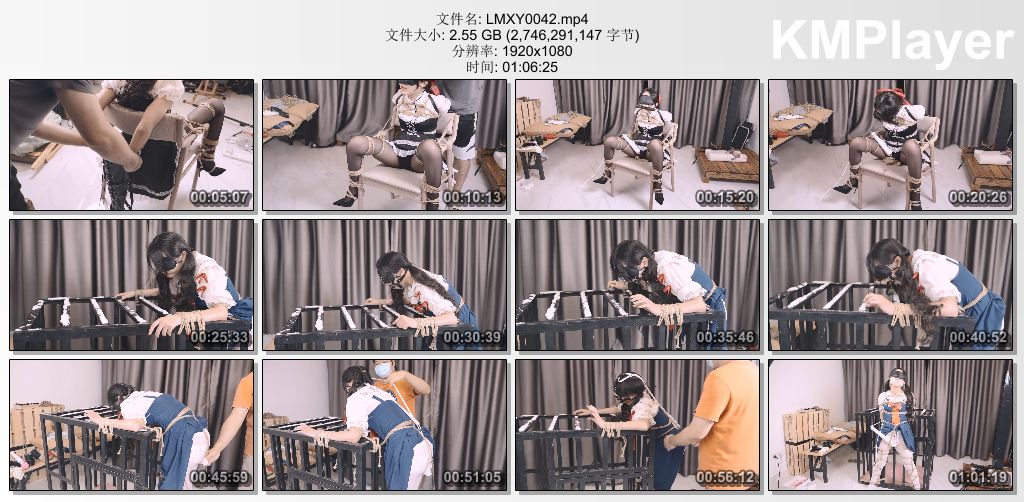 文件名: LMXY0042.mp4
文件大小: 2.55 GB (2,746,291,147 字节)
分辨率: 1920x1080
时间: 01:06:25

KMPlayer

00:05:07
00:10:13
00:15:20
00:20:26
00:25:33
00:30:39
00:35:46
00:40:52
00:45:59
00:51:05
00:56:12
01:01:19