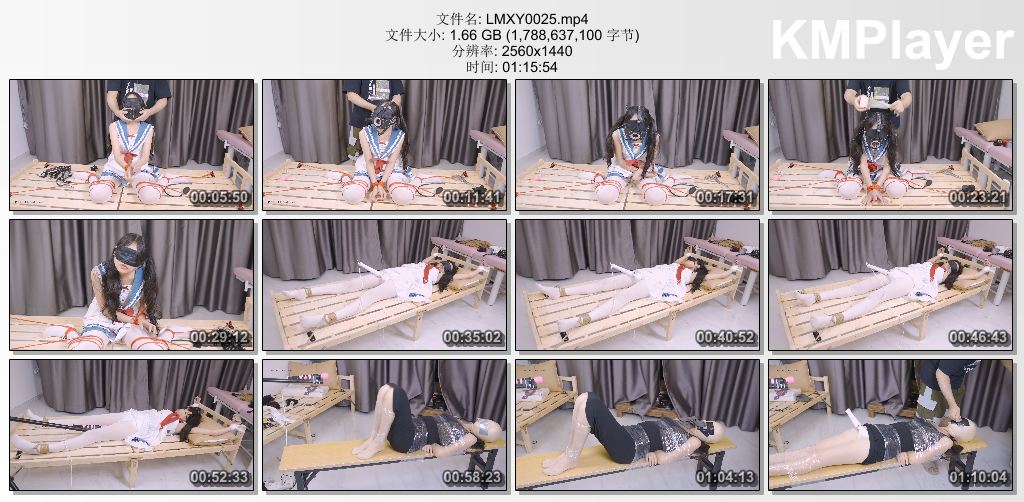 文件名: LMXY0025.mp4
文件大小: 1.66 GB (1,788,637,100 字节)
分辨率: 2560x1440
时间: 01:15:54

KMPlayer

00:05:50
00:11:41
00:17:31
00:23:21
00:29:12
00:35:02
00:40:52
00:46:43
00:52:33
00:58:23
01:04:13
01:10:04