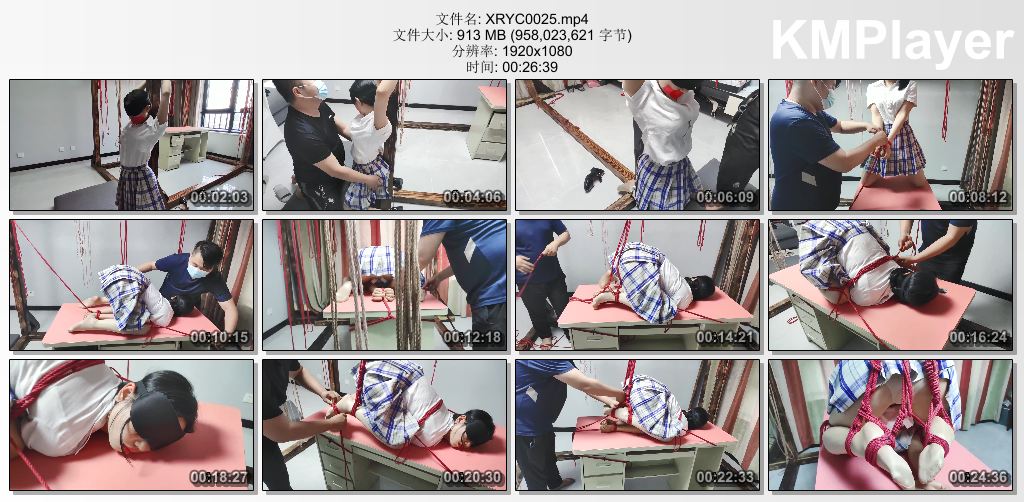 文件名: XRYC0025.mp4
文件大小: 913 MB (958,023,621 字节)
分辨率: 1920x1080
时间: 00:26:39

KMPlayer

00:02:03
00:04:06
00:06:09
00:08:12
00:10:15
00:12:18
00:14:21
00:16:24
00:18:27
00:20:30
00:22:33
00:24:36