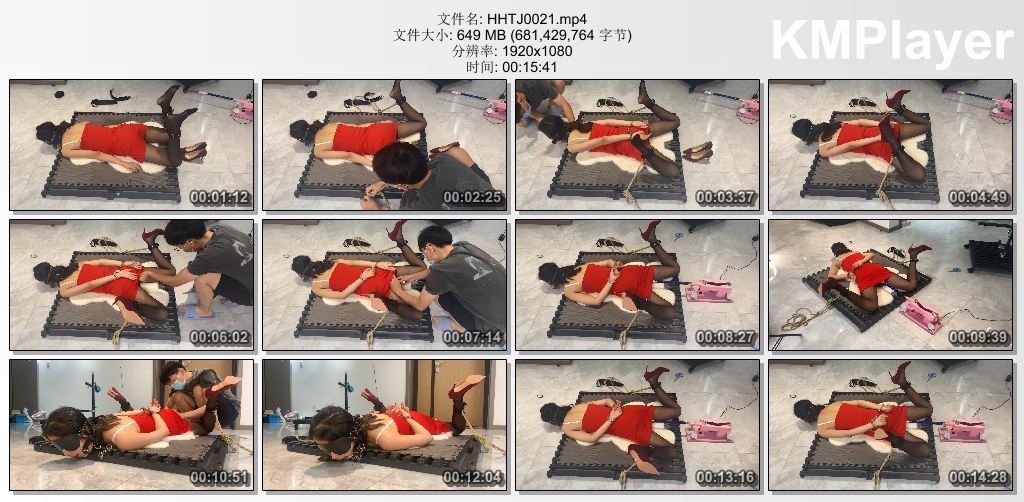 文件名: HHTJ0021.mp4
文件大小: 649 MB (681,429,764 字节)
分辨率: 1920x1080
时间: 00:15:41

KMPlayer

00:01:12
00:02:25
00:03:37
00:04:49
00:06:02
00:07:14
00:08:27
00:09:39
00:10:51
00:12:04
00:13:16
00:14:28