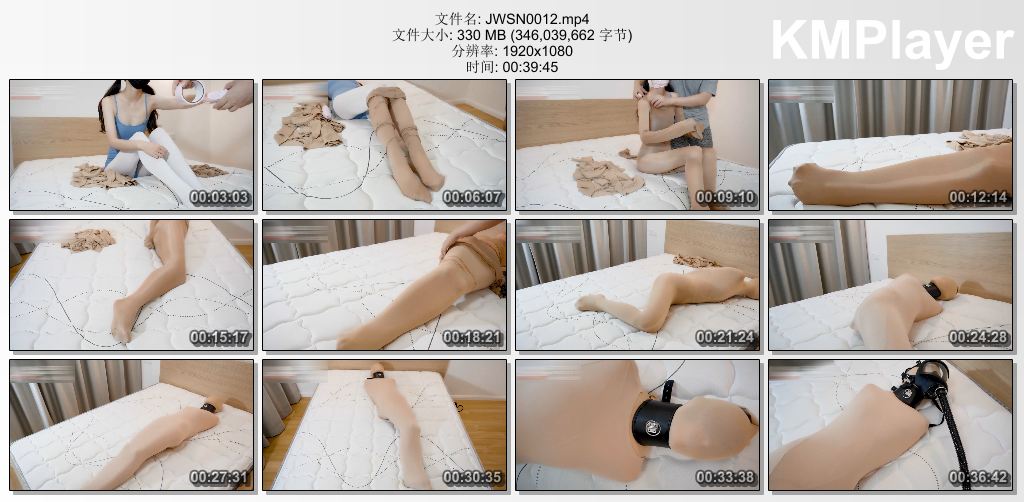 文件名: JWSN0012.mp4
文件大小: 330 MB (346,039,662 字节)
分辨率: 1920x1080
时间: 00:39:45

KMPlayer

00:03:03
00:06:07
00:09:10
00:12:14
00:15:17
00:18:21
00:21:24
00:24:28
00:27:31
00:30:35
00:33:38
00:36:42