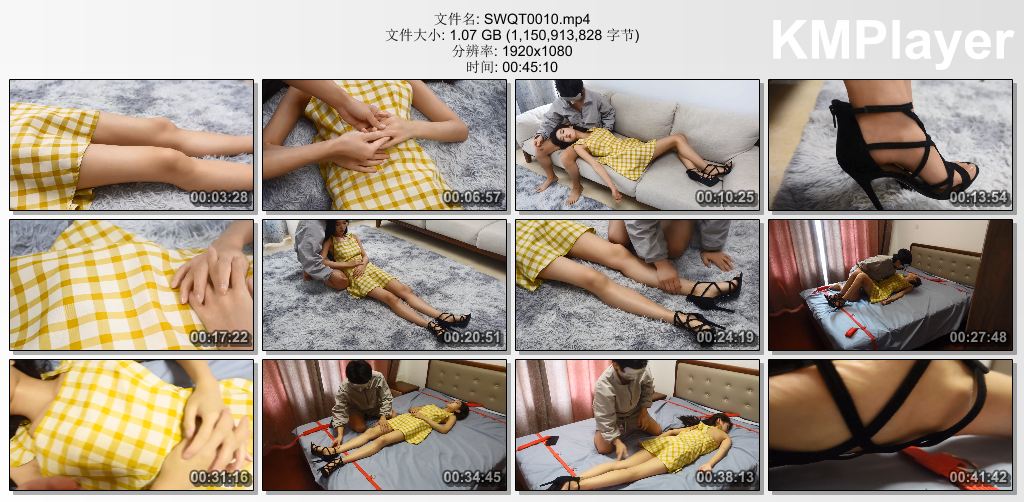 文件名: SWQT0010.mp4
文件大小: 1.07 GB (1,150,913,828 字节)
分辨率: 1920x1080
时间: 00:45:10

KMPlayer

00:03:28
00:06:57
00:10:25
00:13:54
00:17:22
00:20:51
00:24:19
00:27:48
00:31:16
00:34:45
00:38:13
00:41:42