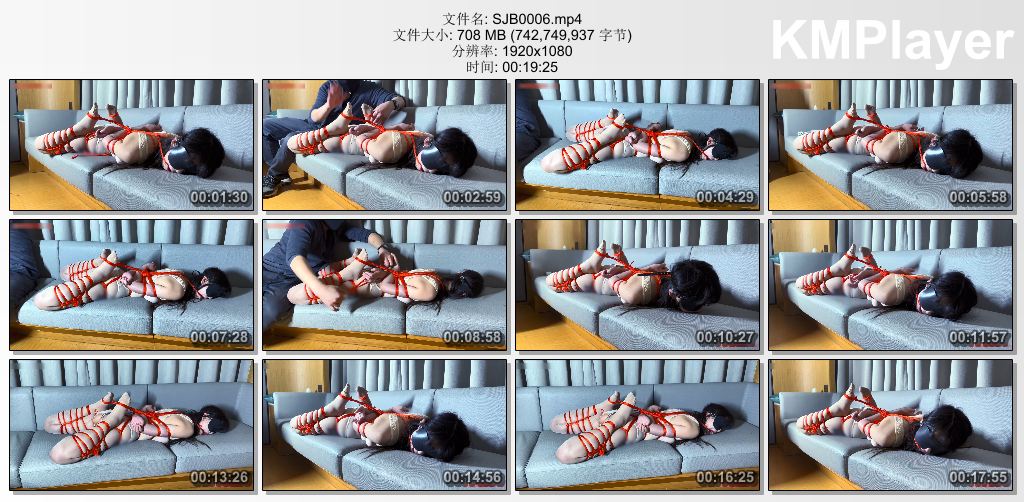 文件名: SJB0006.mp4
文件大小: 708 MB (742,749,937 字节)
分辨率: 1920x1080
时间: 00:19:25

KMPlayer

00:01:30
00:02:59
00:04:29
00:05:58
00:07:28
00:08:58
00:10:27
00:11:57
00:13:26
00:14:56
00:16:25
00:17:55