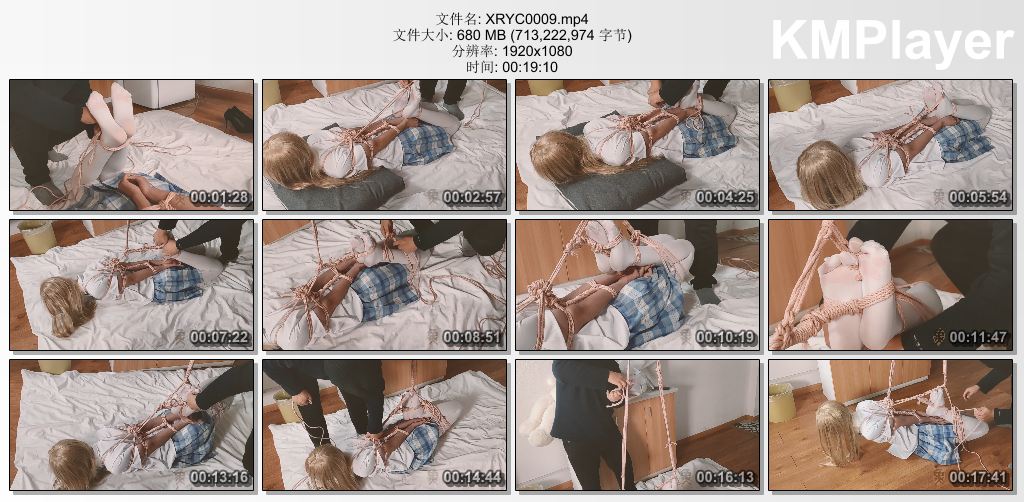 文件名: XRYC0009.mp4
文件大小: 680 MB (713,222,974 字节)
分辨率: 1920x1080
时间: 00:19:10

KMPlayer

00:01:28
00:02:57
00:04:25
00:05:54
00:07:22
00:08:51
00:10:19
00:11:47
00:13:16
00:14:44
00:16:13
00:17:41