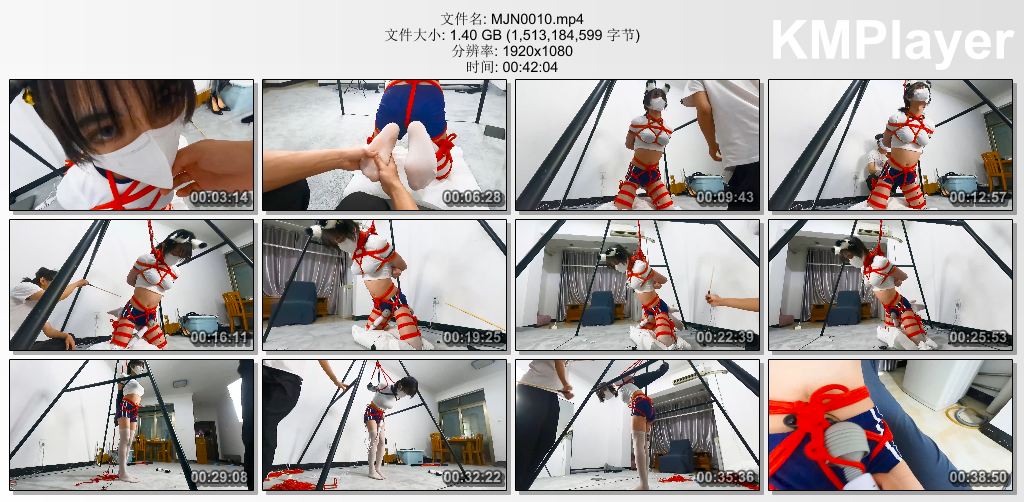 文件名: MJN0010.mp4
文件大小: 1.40 GB (1,513,184,599 字节)
分辨率: 1920x1080
时间: 00:42:04

KMPlayer

00:03:14
00:06:28
00:09:43
00:12:57
00:16:11
00:19:25
00:22:39
00:25:53
00:29:08
00:32:22
00:35:36
00:38:50